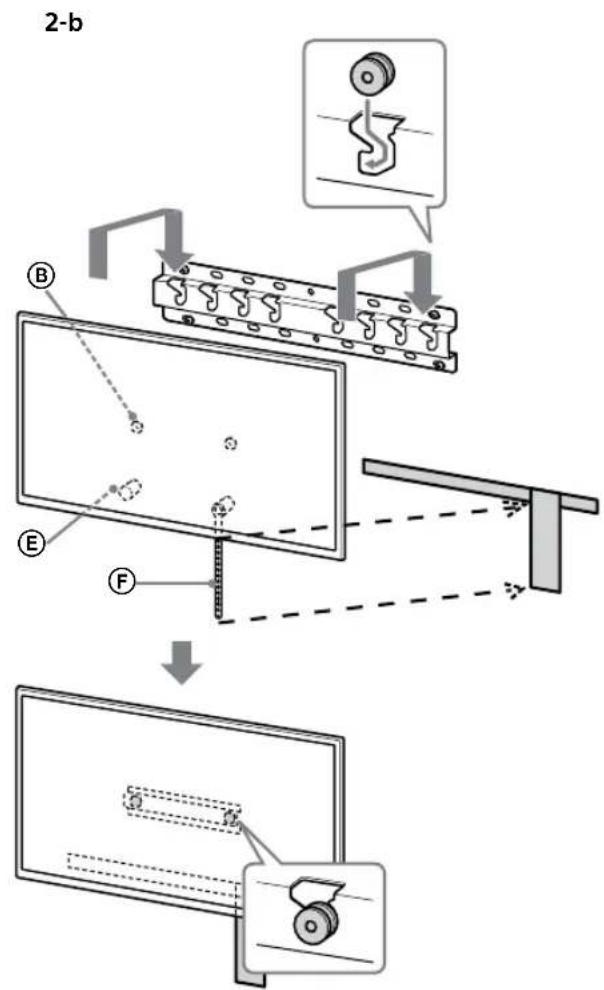 2-b

B

E

F