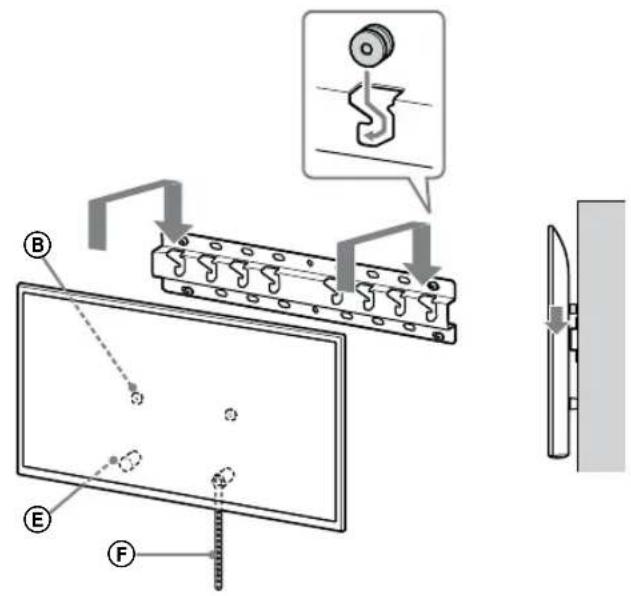 B
E
F