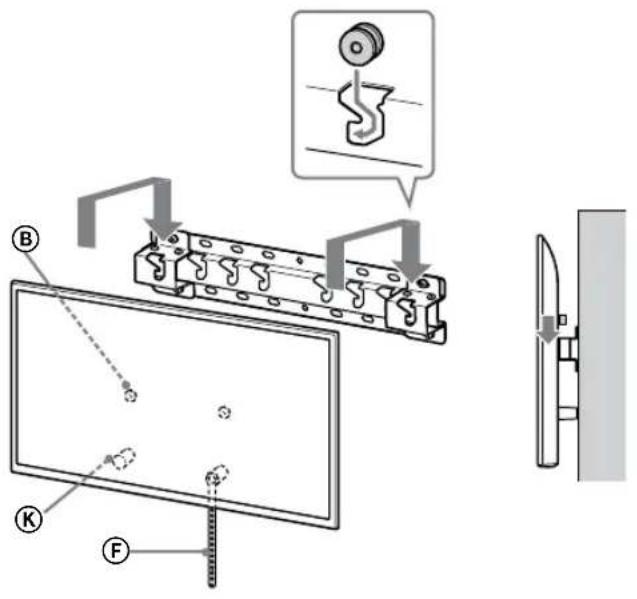 B
K
F