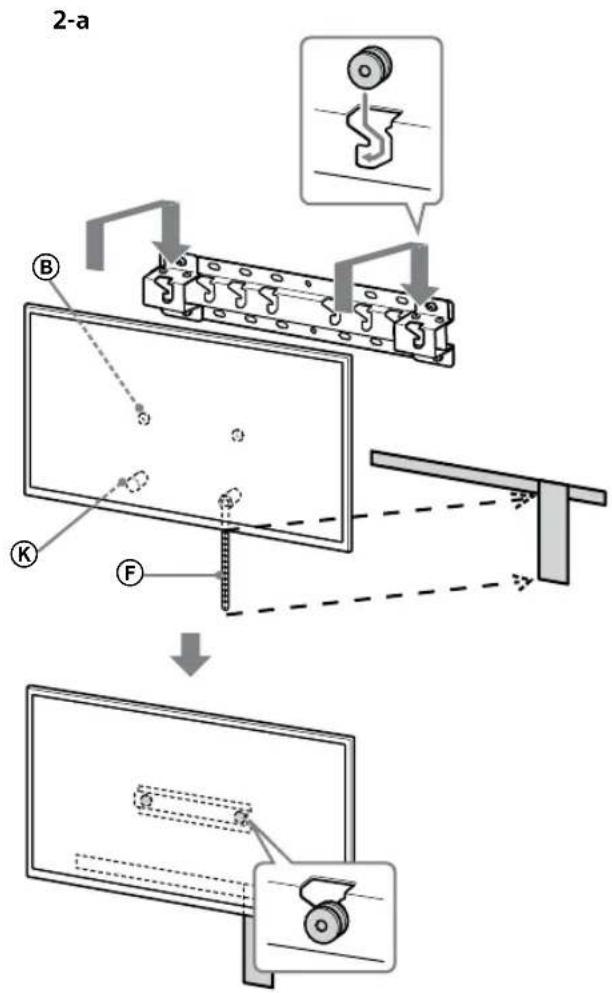 2-a

B

K

F