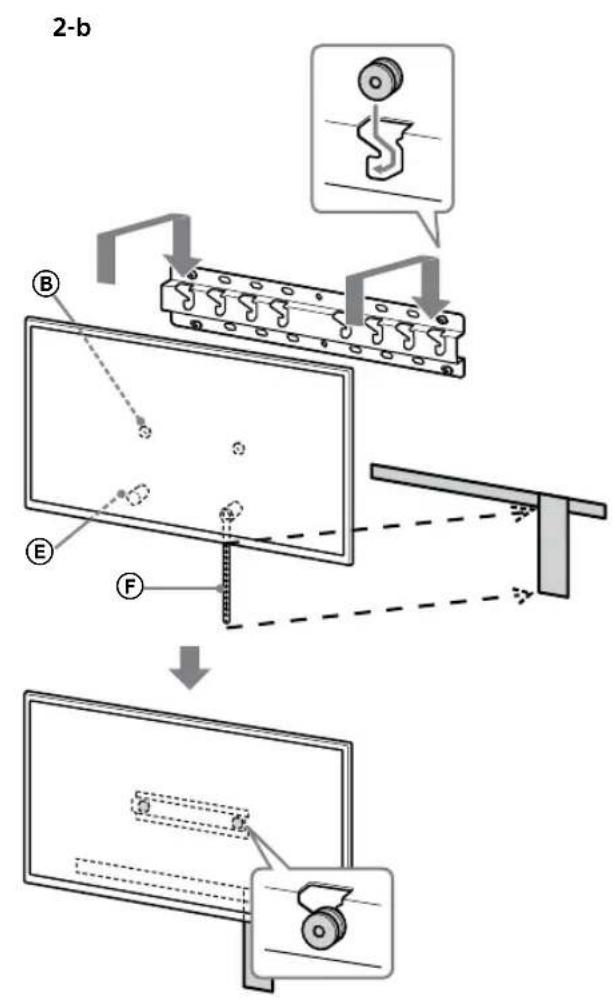 2-b

B

E

F