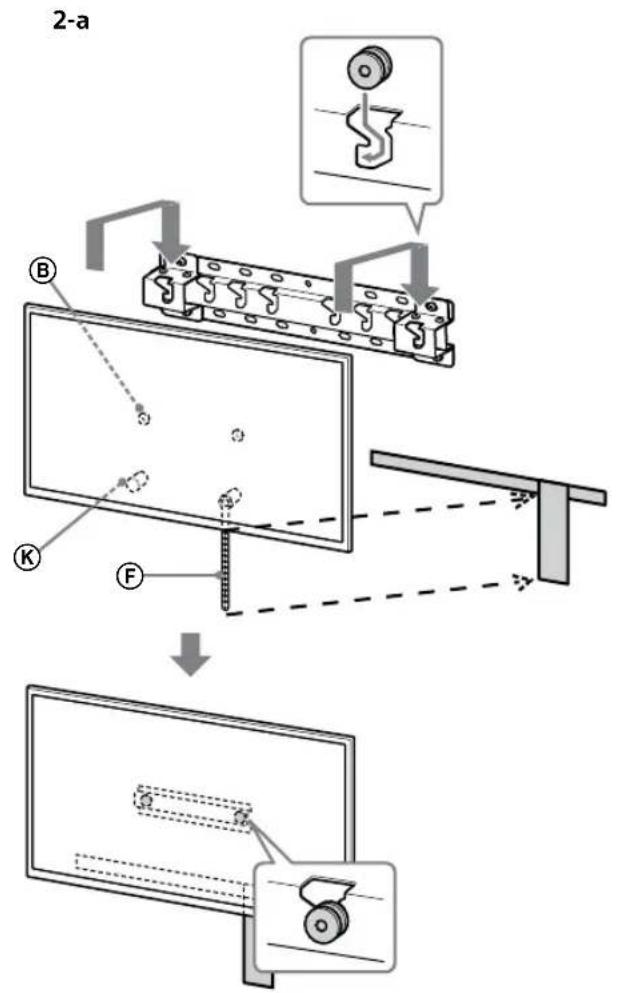 2-a

B

K

F