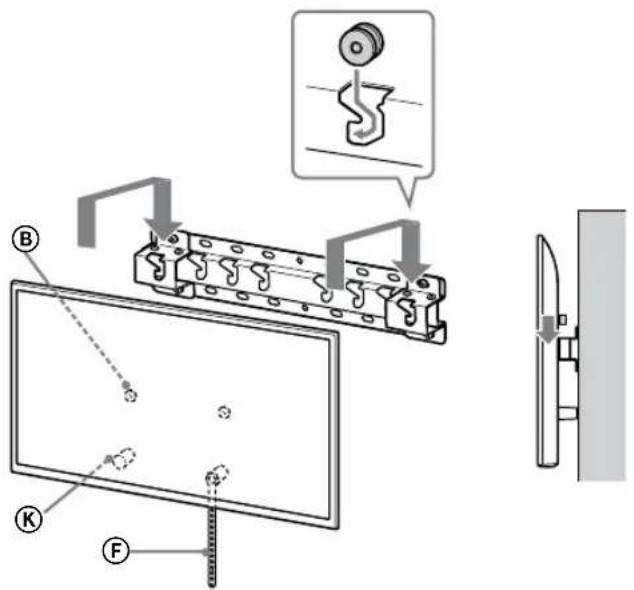 B

K

F