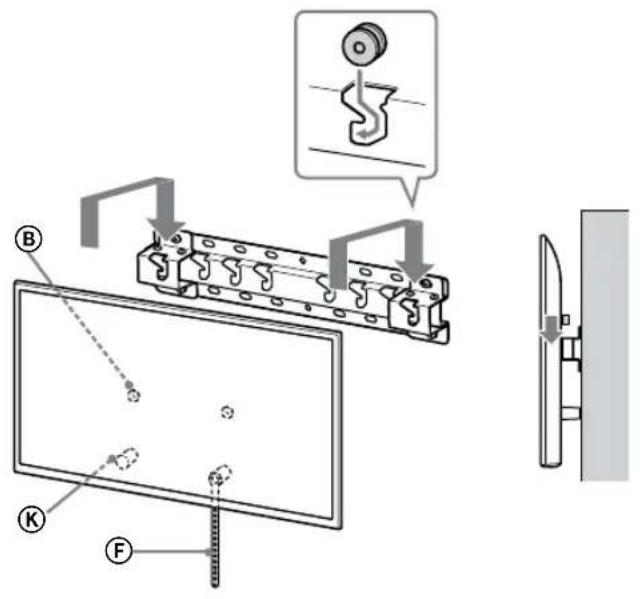 B
K
F