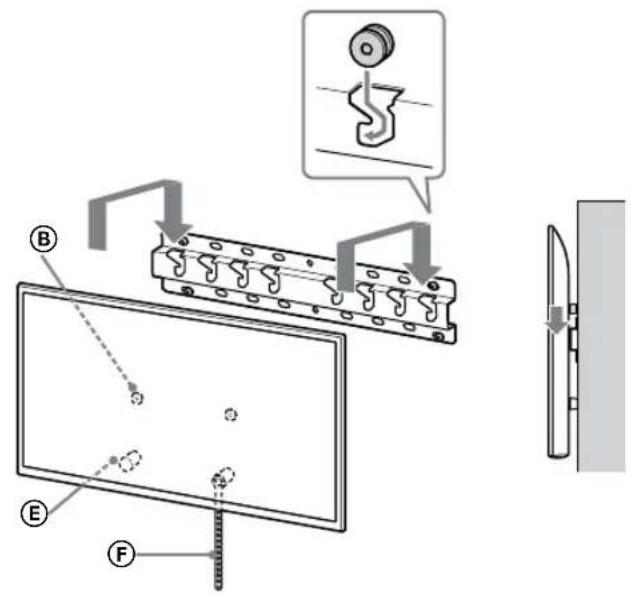 B
E
F