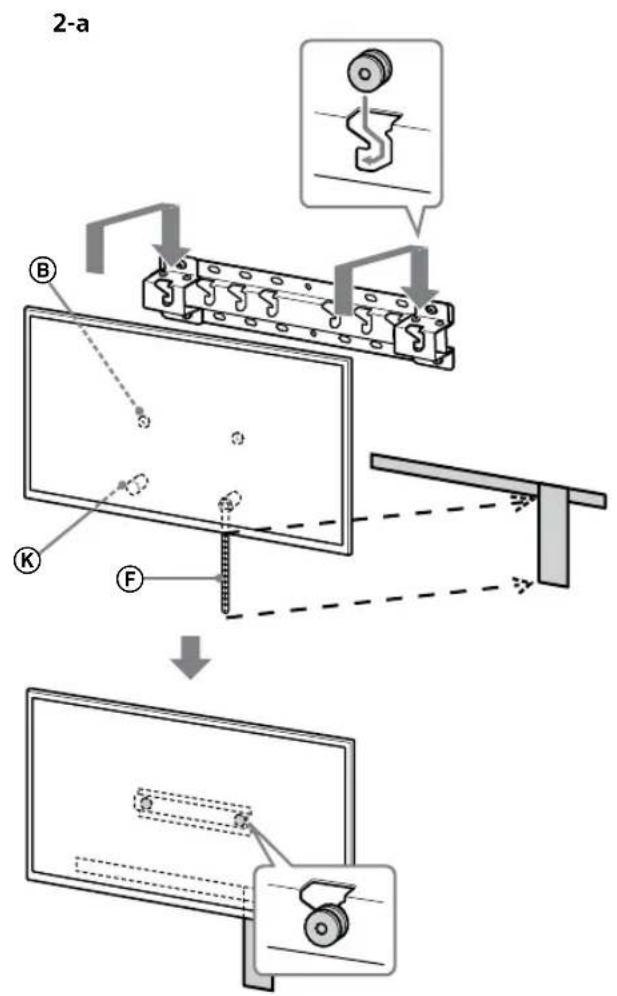 2-a

B

K

F