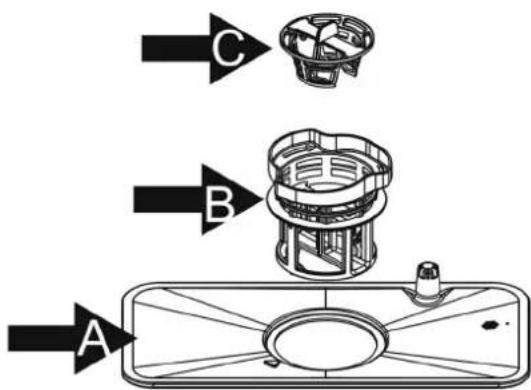 C

B

A