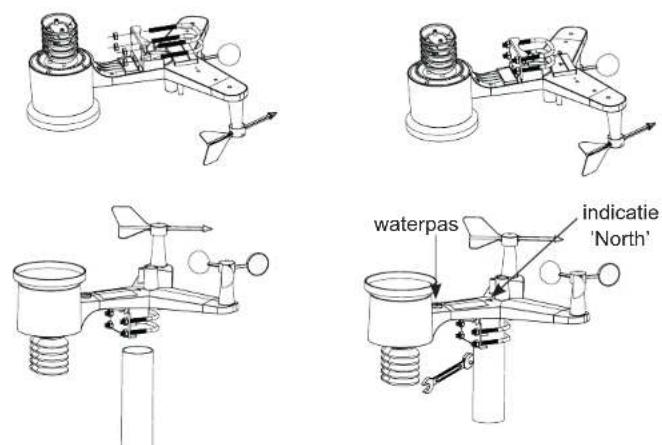 waterpas

indicatie 'North'