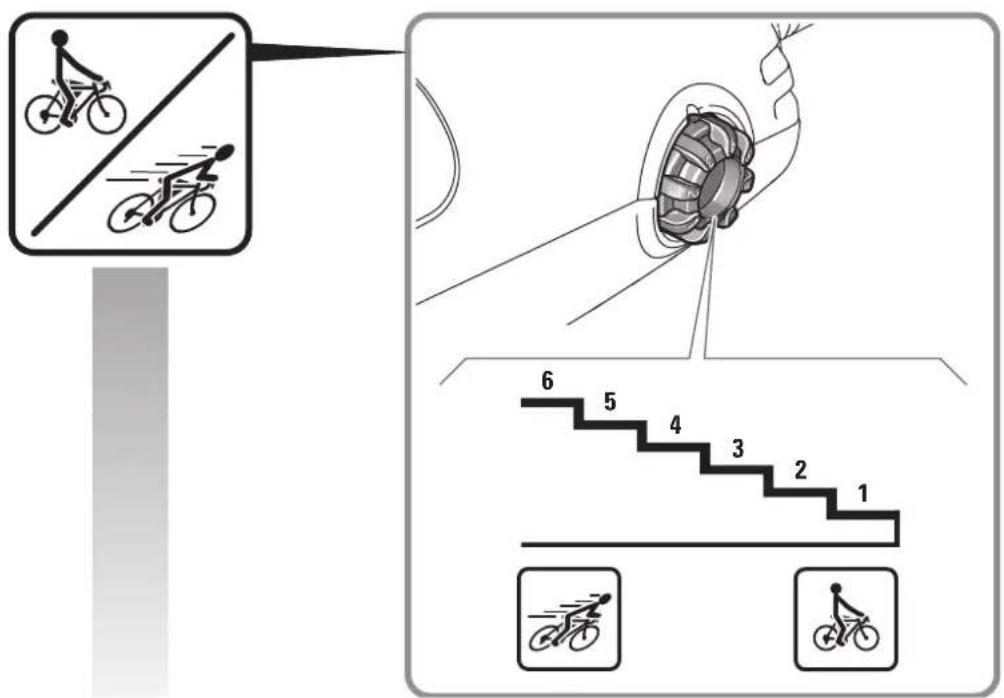 6
5
4
3
2
1