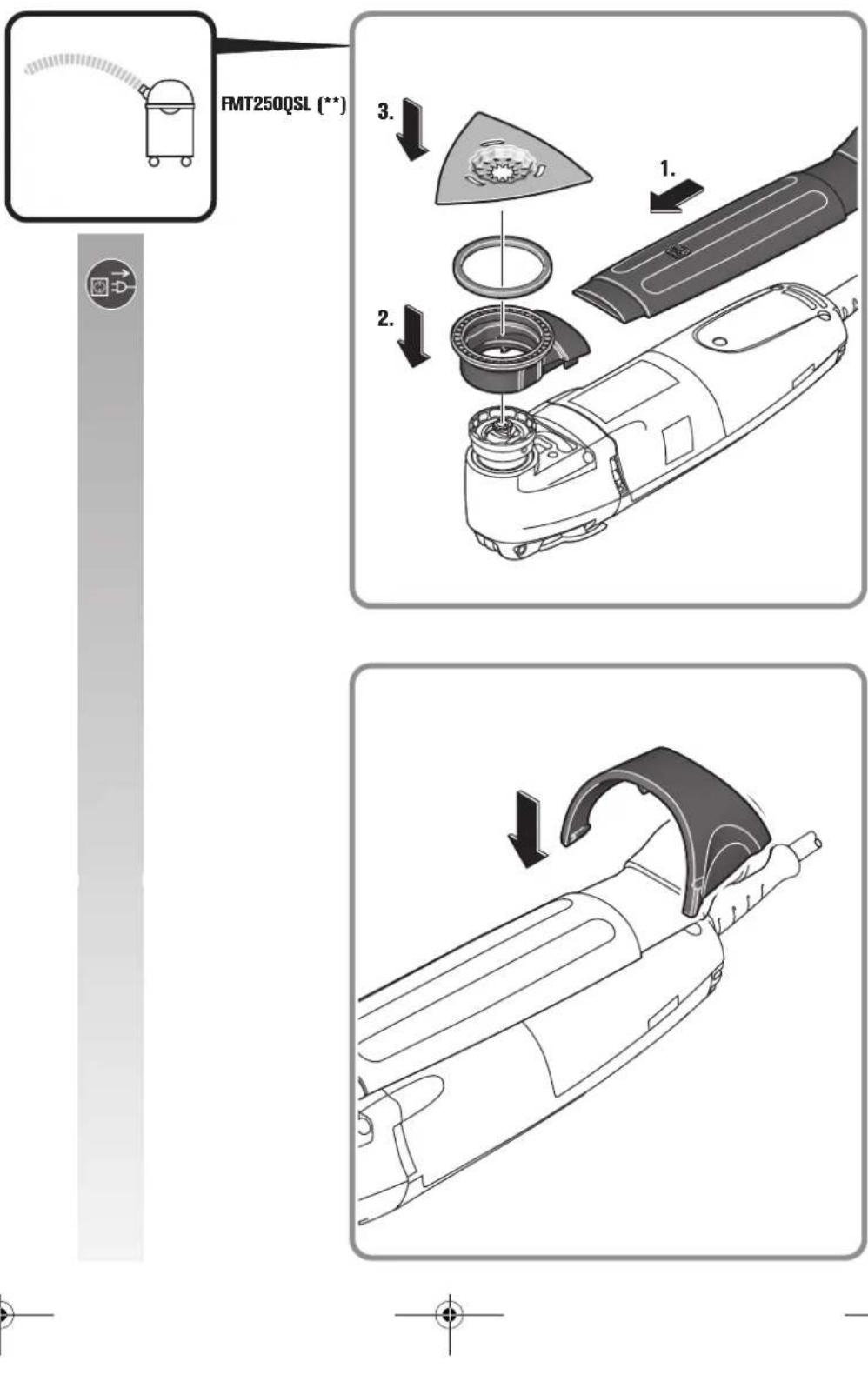 FMT250QSL (**)

3.

1.

2.