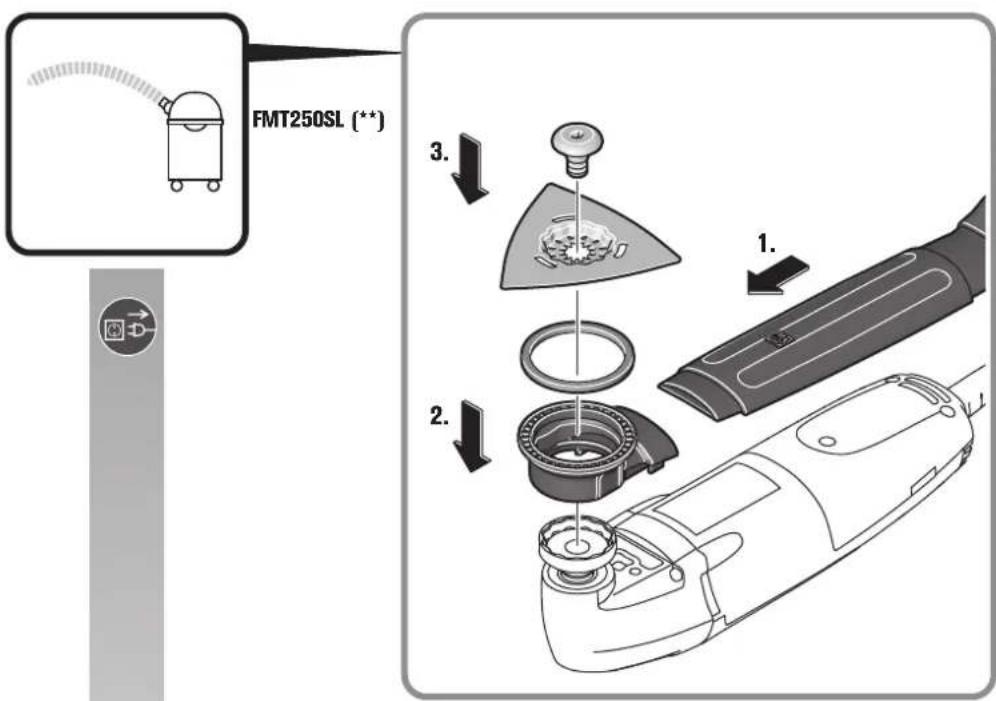 FMT250SL (**)

3.

1.

2.