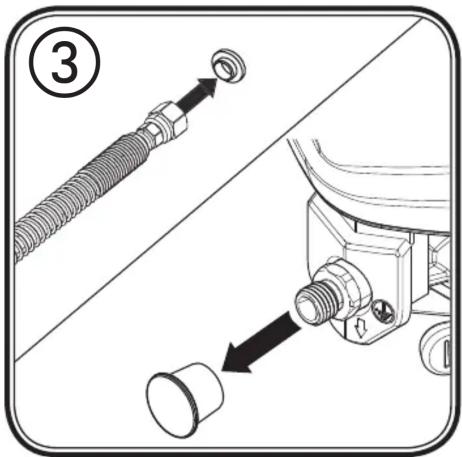 3