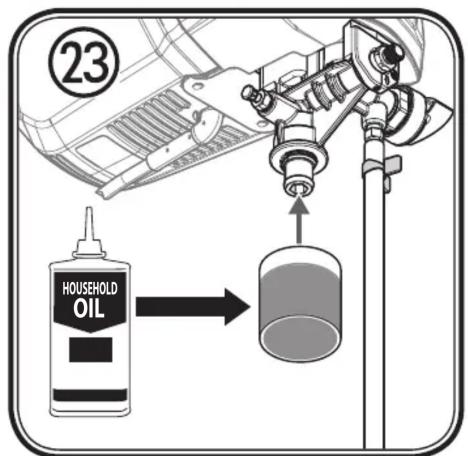 23

HOUSEHOLD OIL