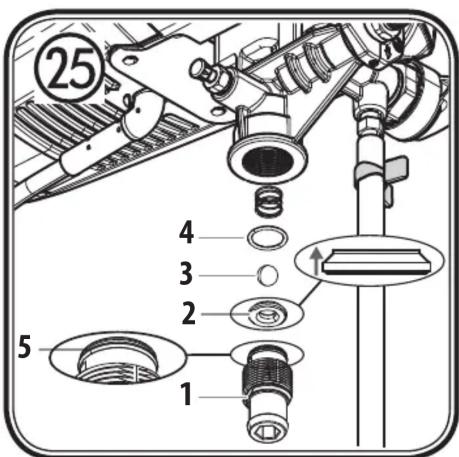 25

4

3

2

5

1