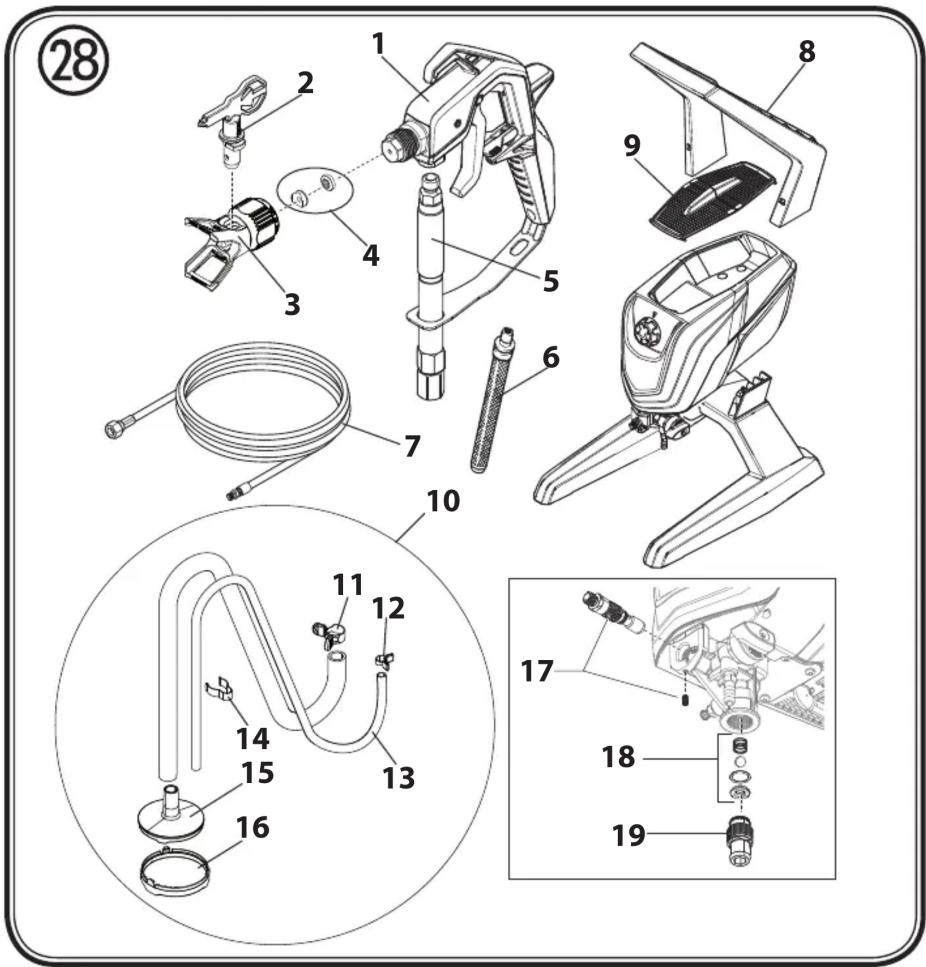 28

1
2
8
9
4
3
5
6
7
10
11
12
14
13
15
16
17
18
19