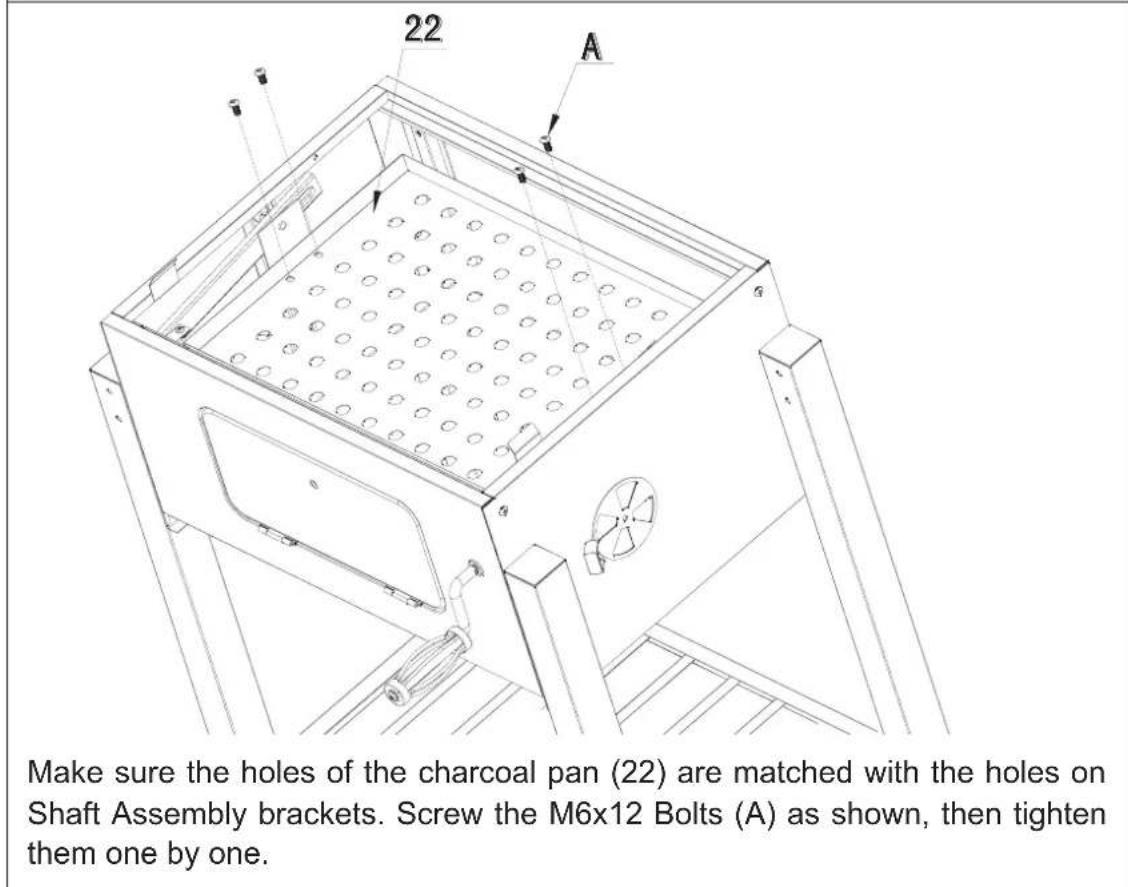 22

A

Make sure the holes of the charcoal pan (22) are matched with the holes on Shaft Assembly brackets. Screw the M6x12 Bolts (A) as shown, then tighten them one by one.