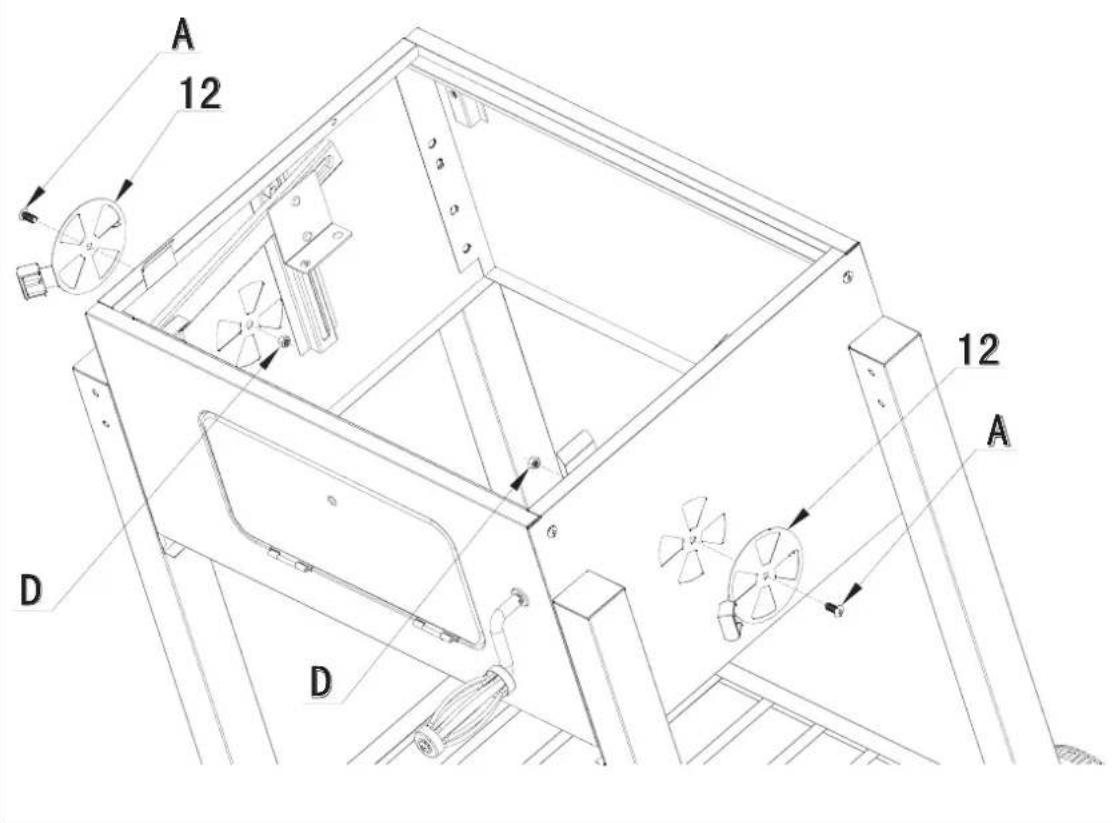 A
12
12
A
D
D