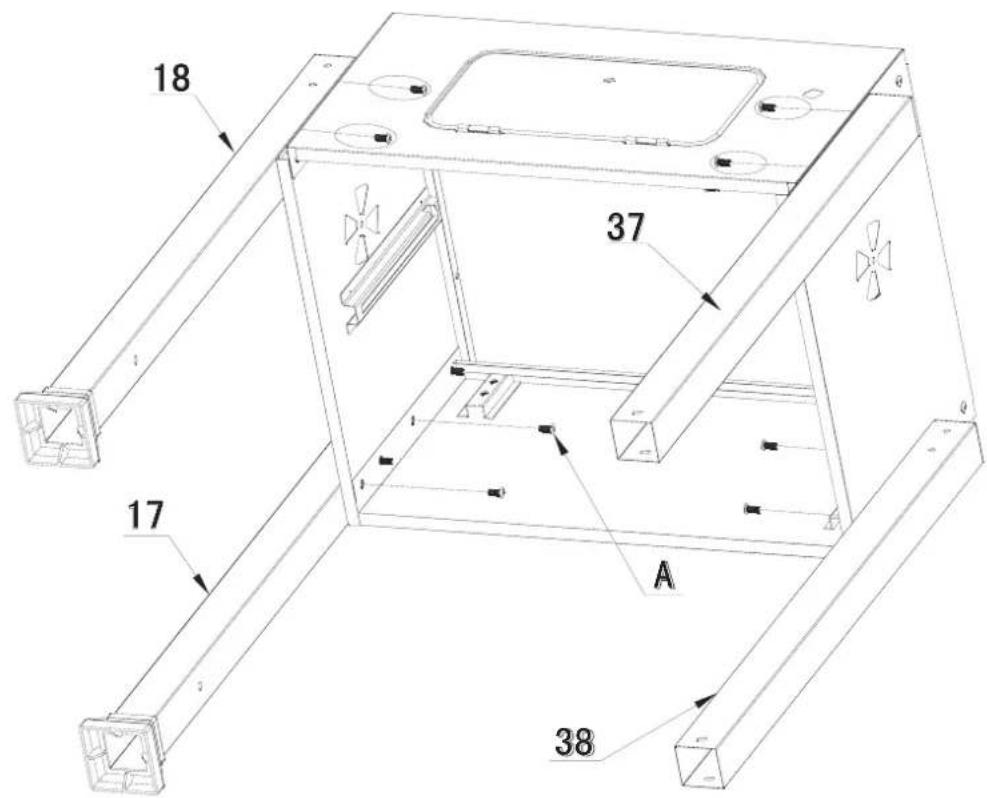 18

37

17

A

38