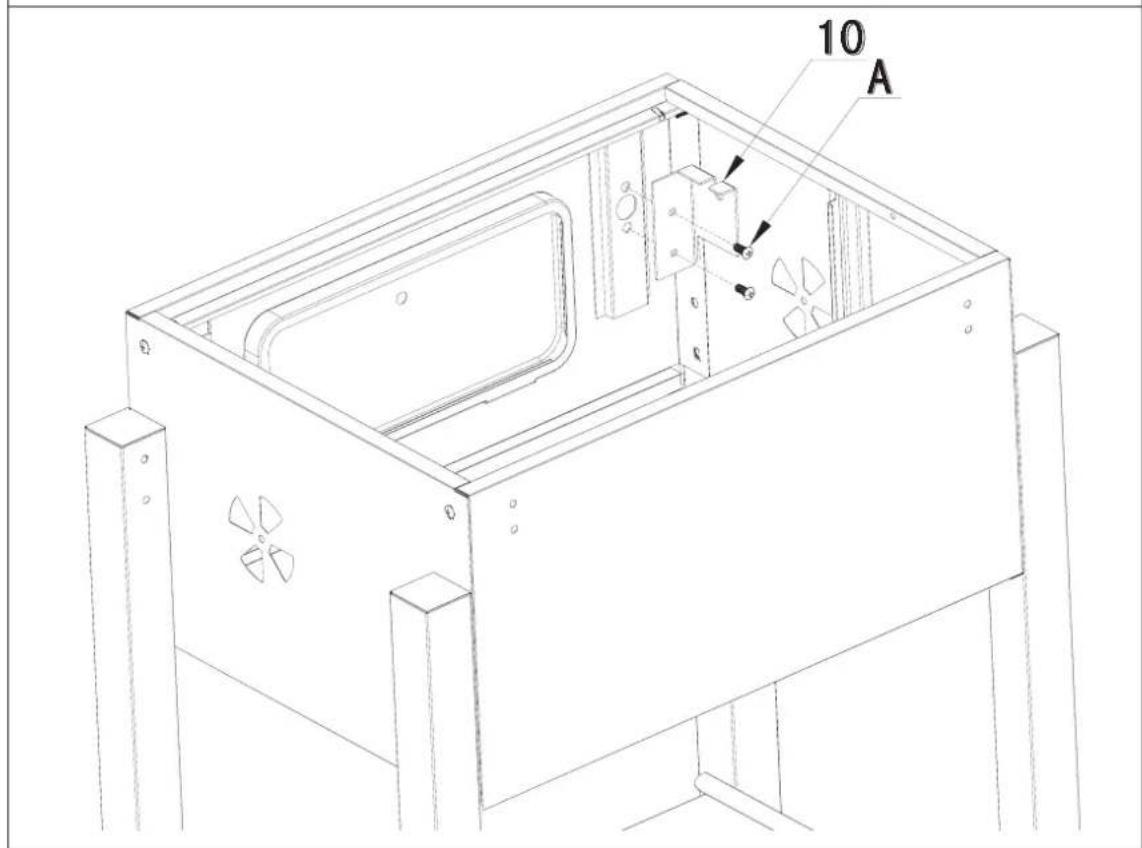 10
A