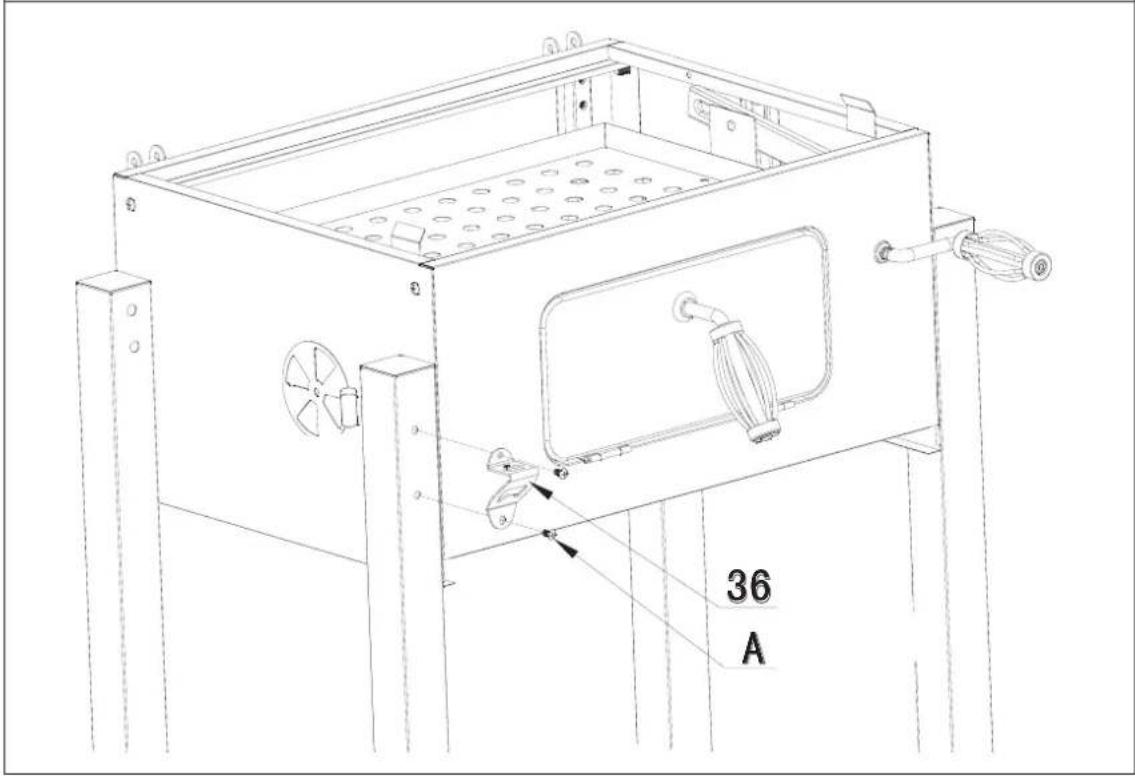 36

A