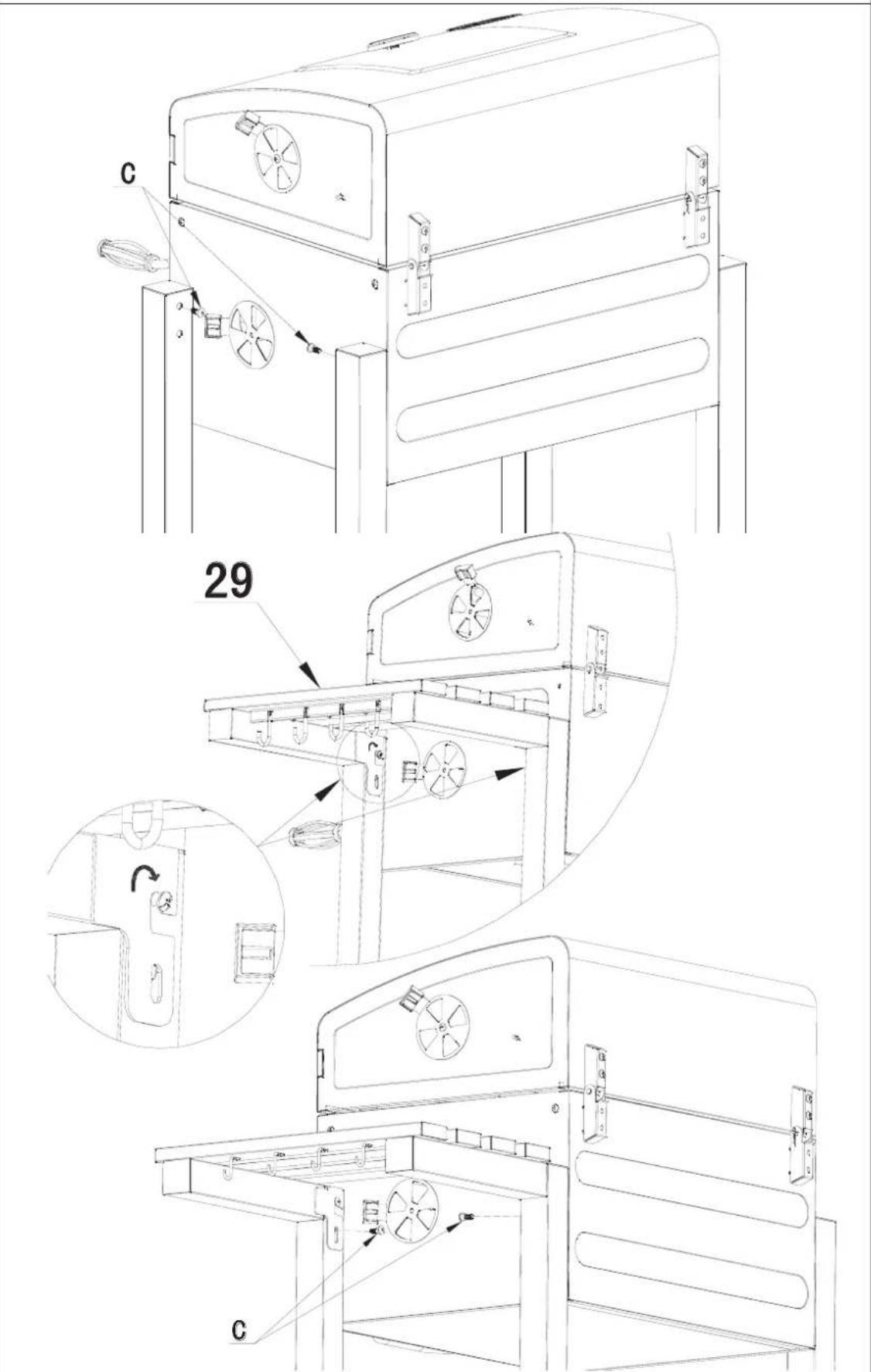 C

29

C