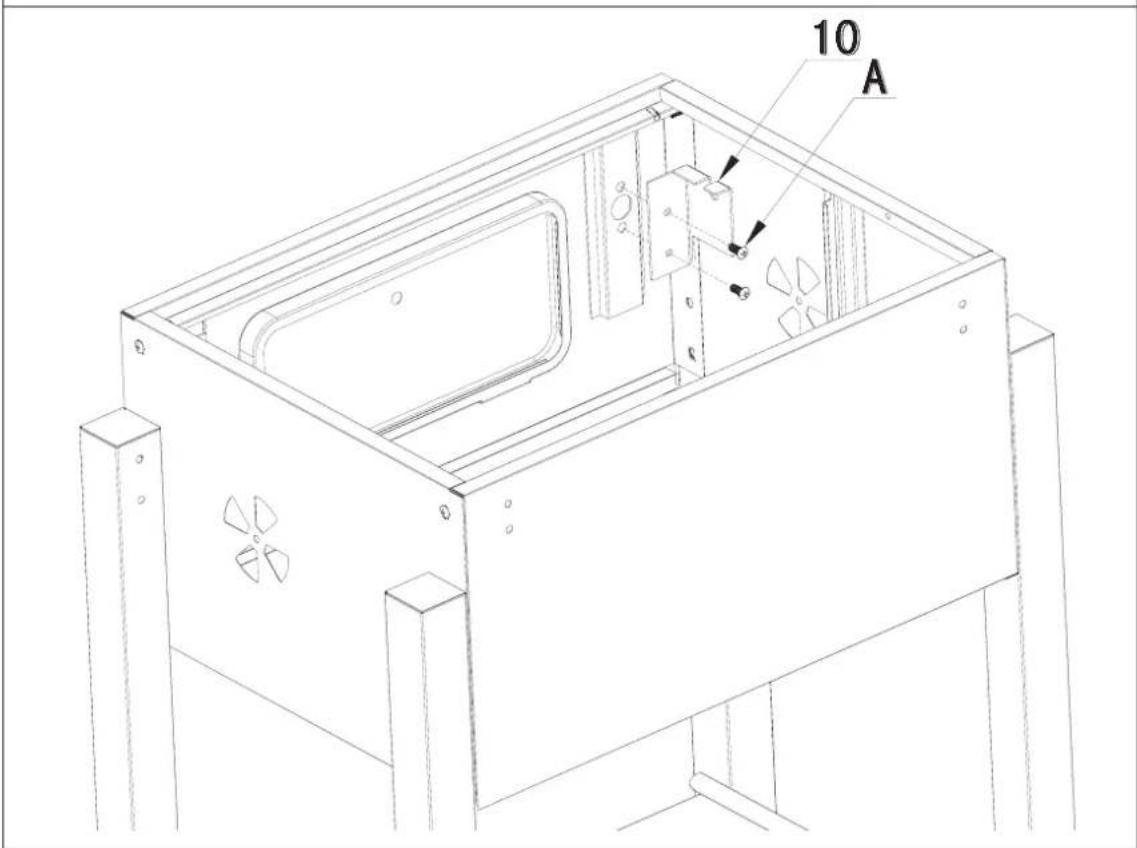 10
A