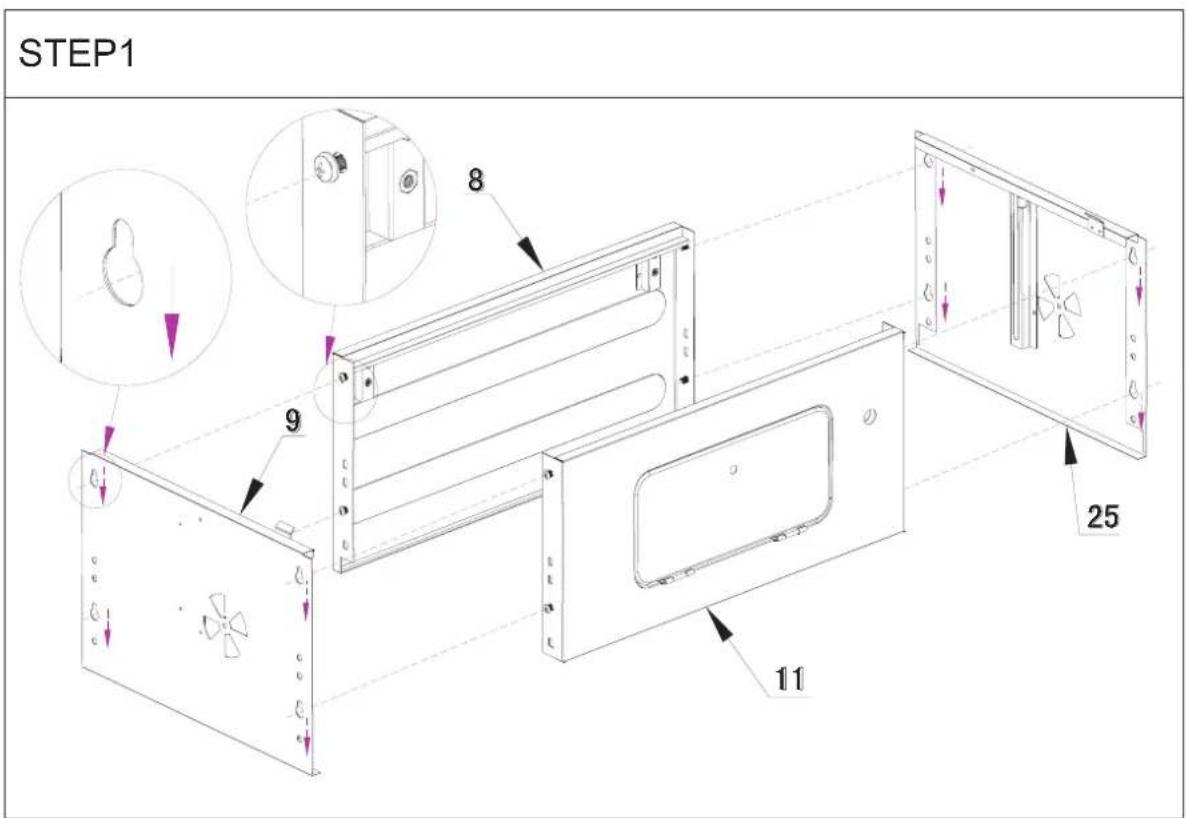 STEP1

8

9

25

11