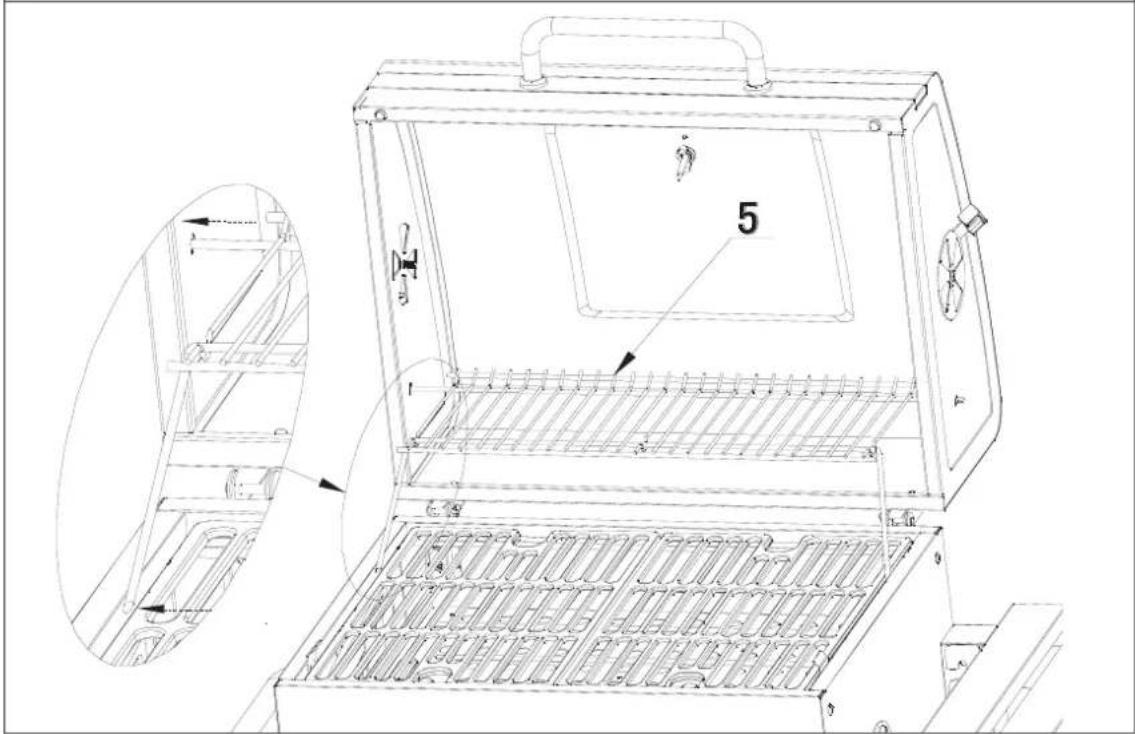 5