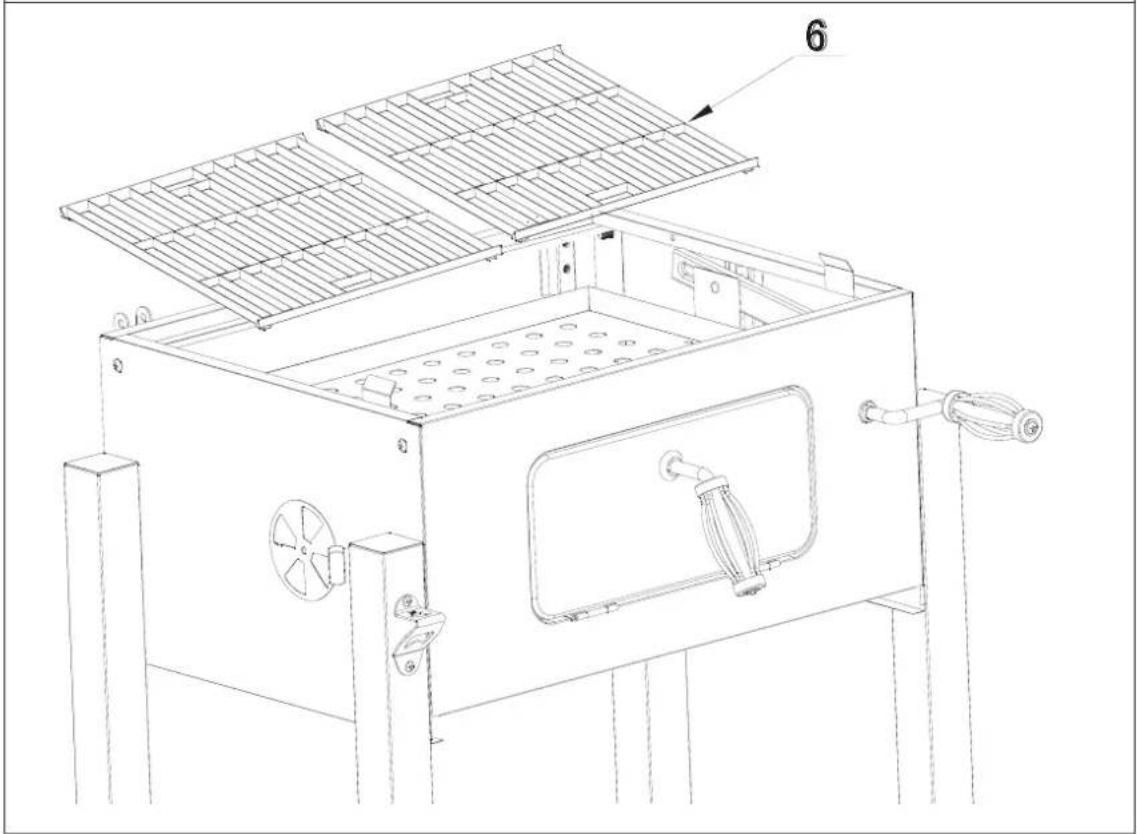 6