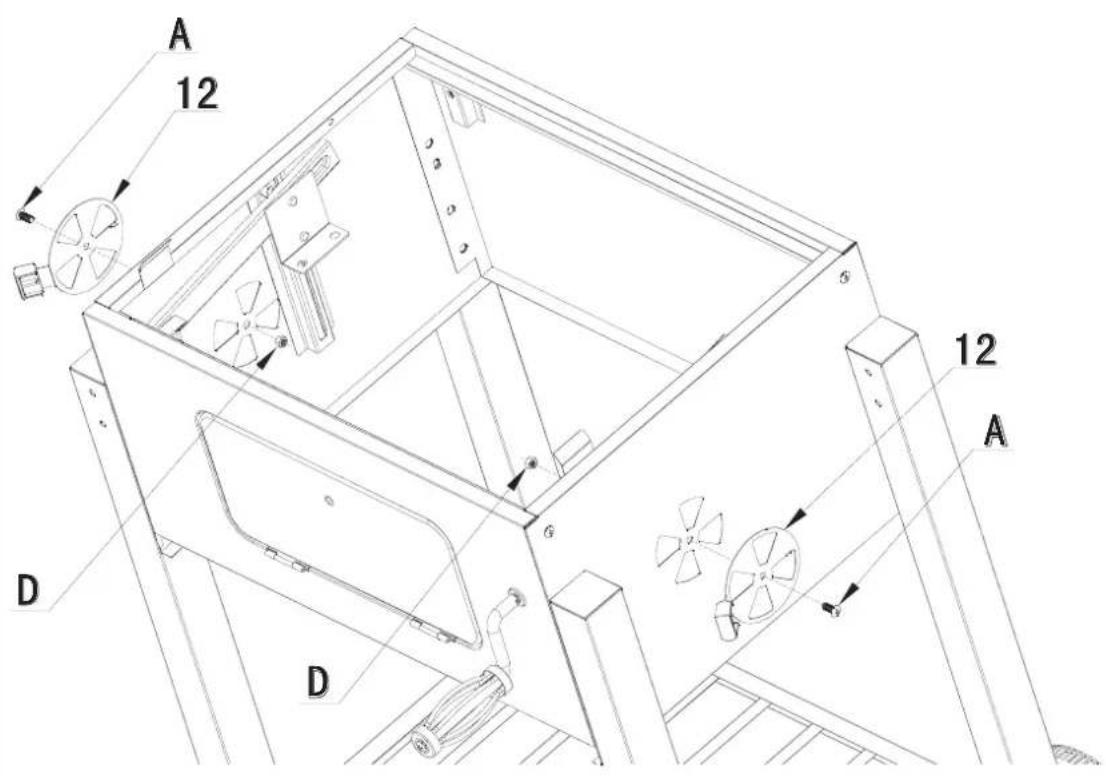 A
12
12
A
D
D