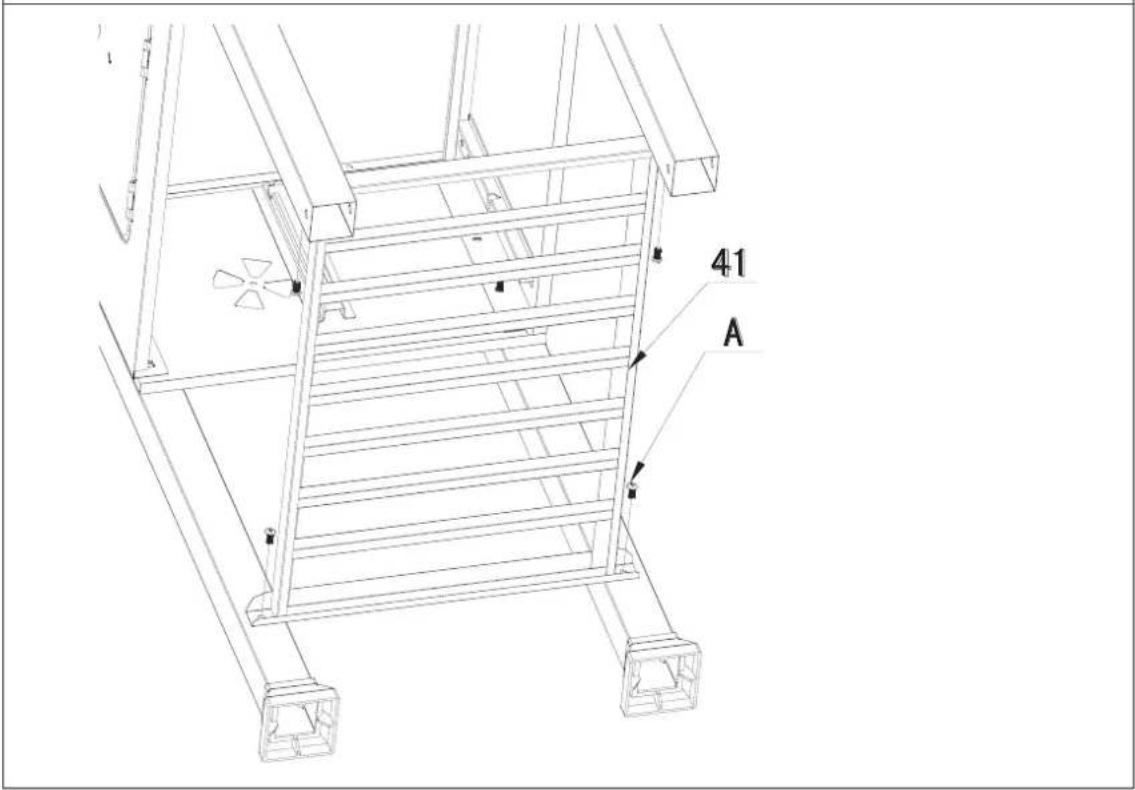 41

A