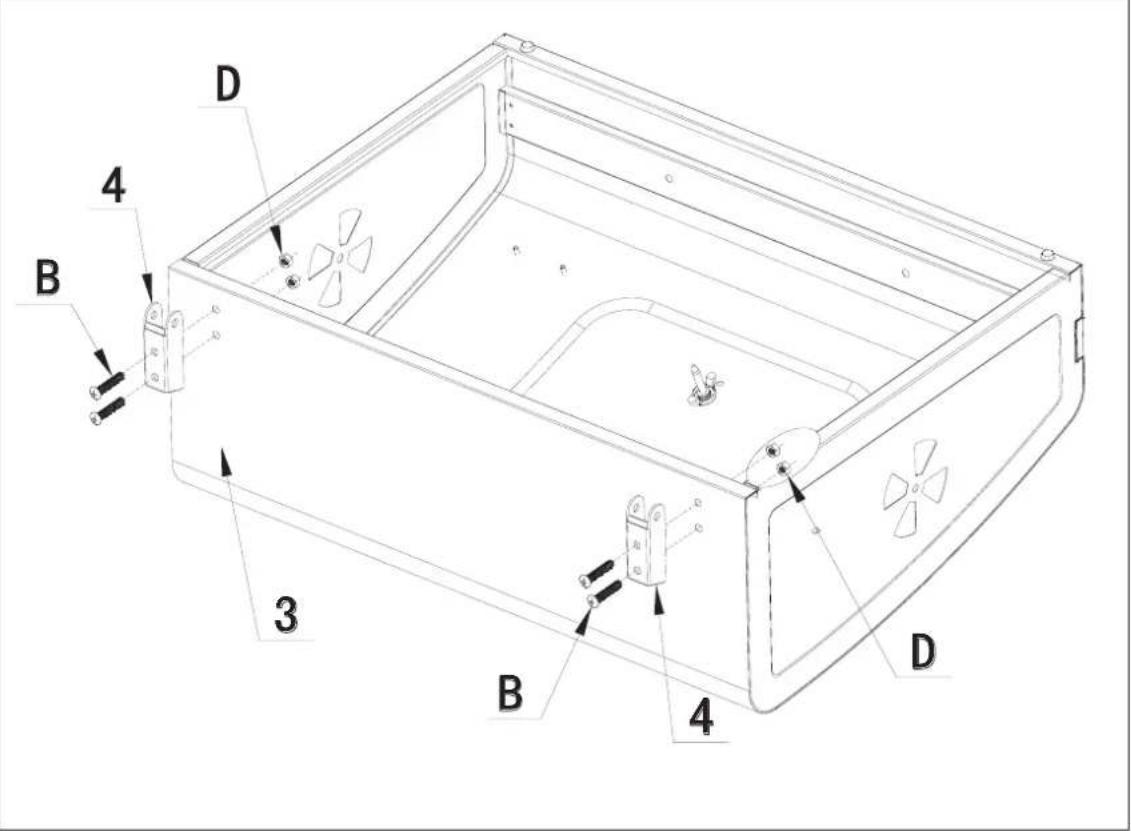 D
4
B
3
B
4
D