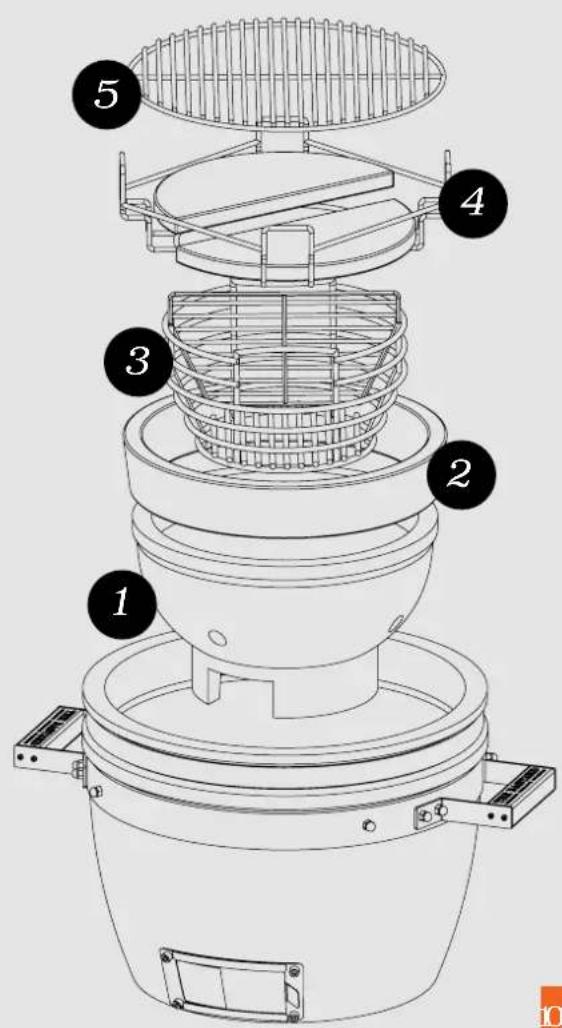 5
4
3
2
1
10