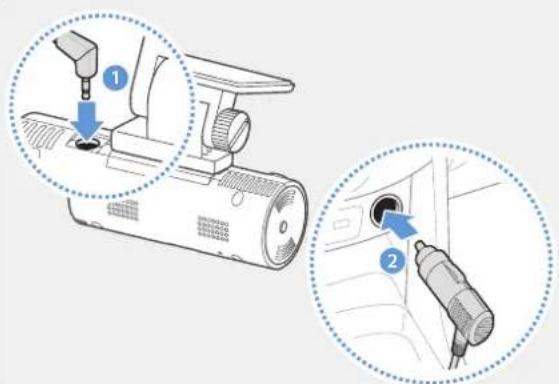 1

2