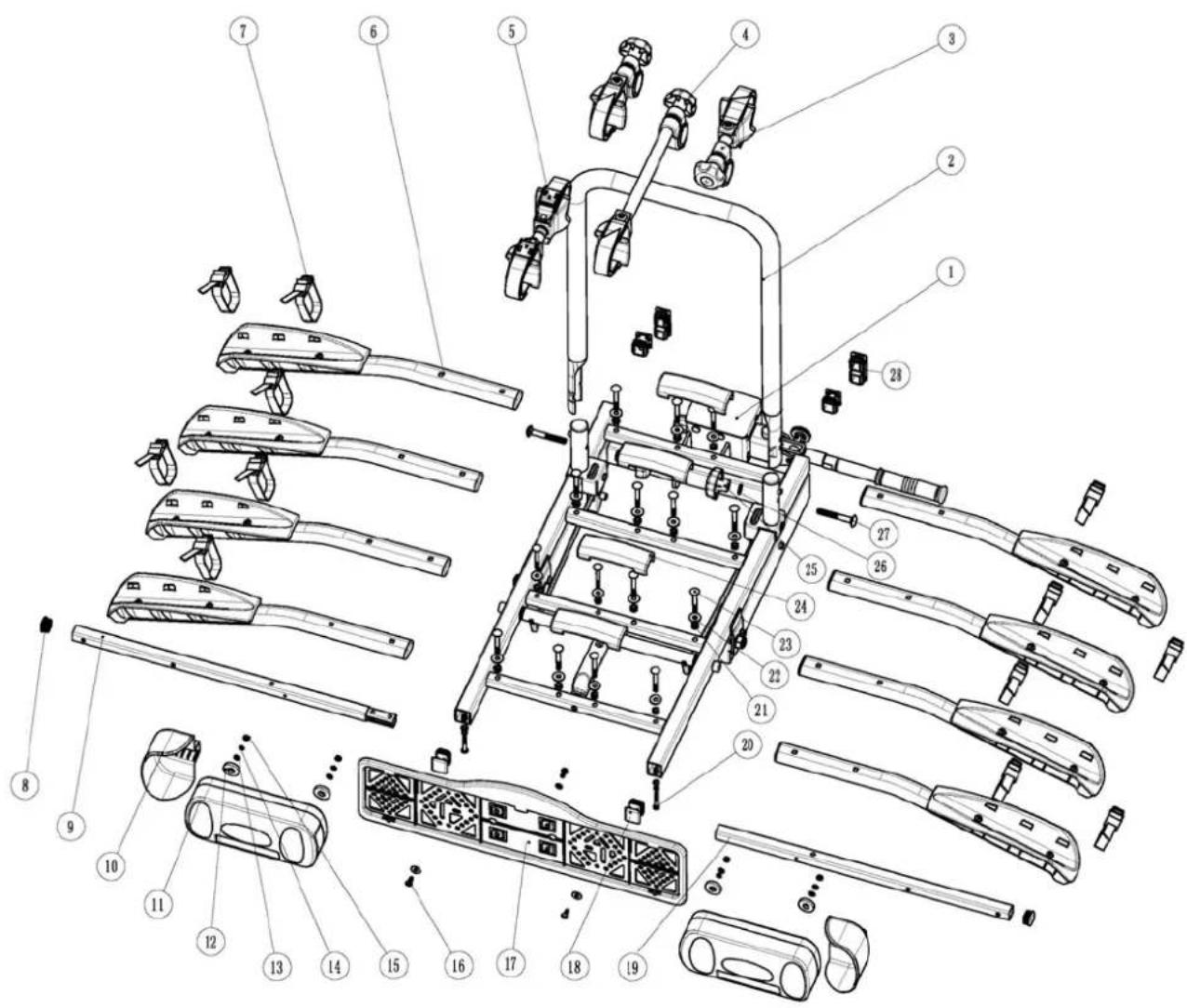 7
6
5
4
3
2
1
28
27
26
25
24
23
22
21
20
8
9
10
11
12
13
14
15
16
17
18
19