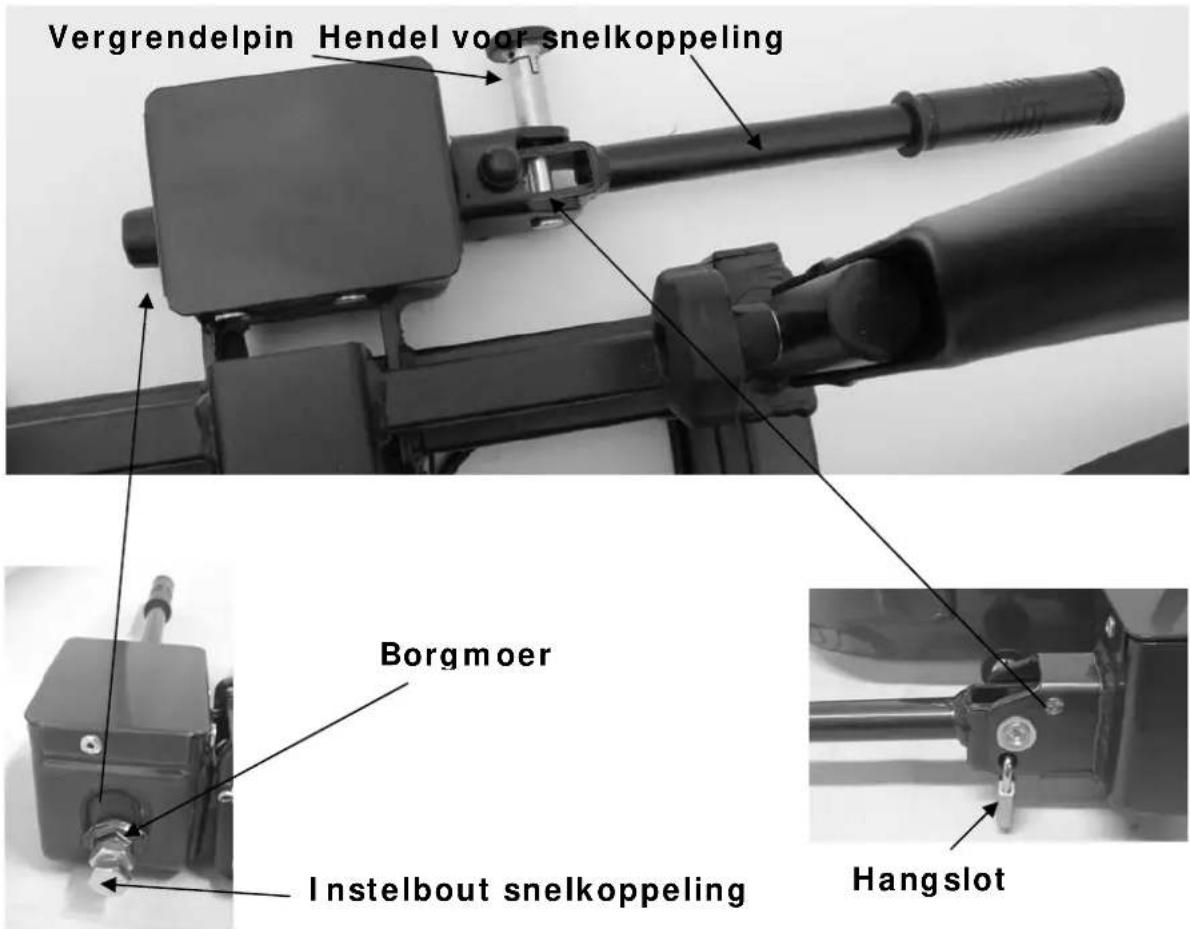 Vergrendelpin Hendel voor snelkoppeling

Borgmoer

Instelbout snelkoppeling

Hangslot