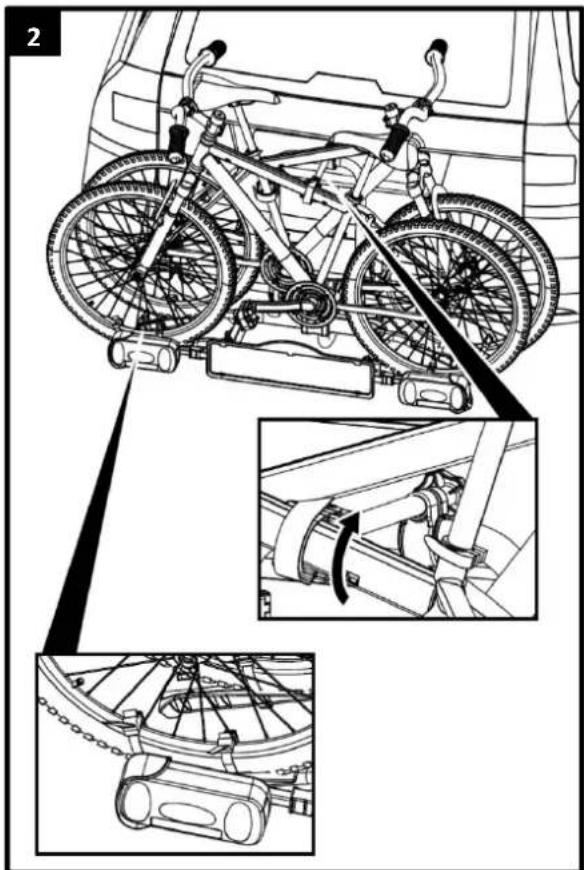 2