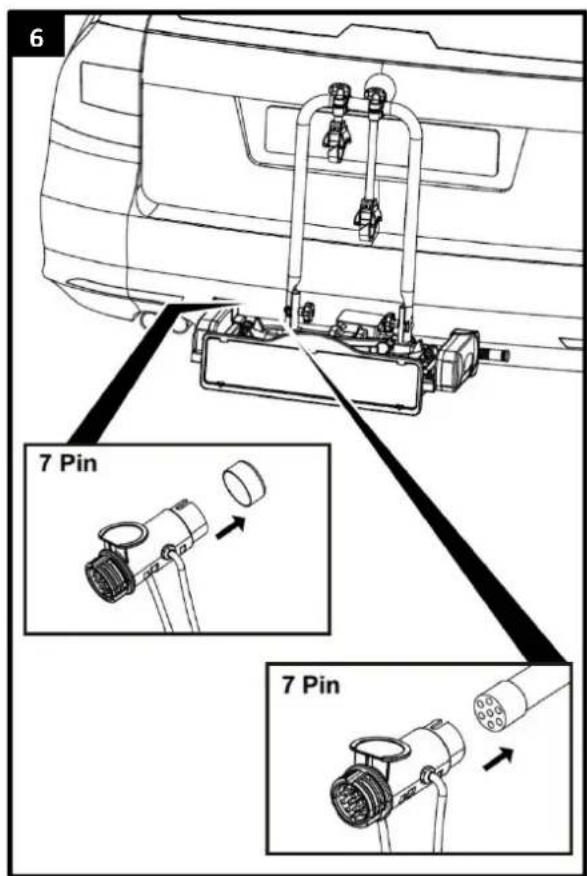 6

7 Pin

7 Pin