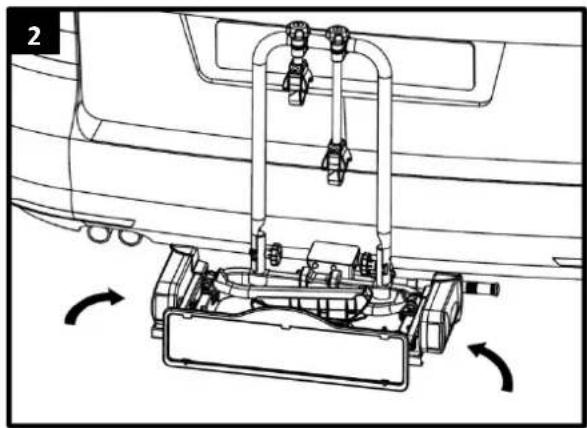 2