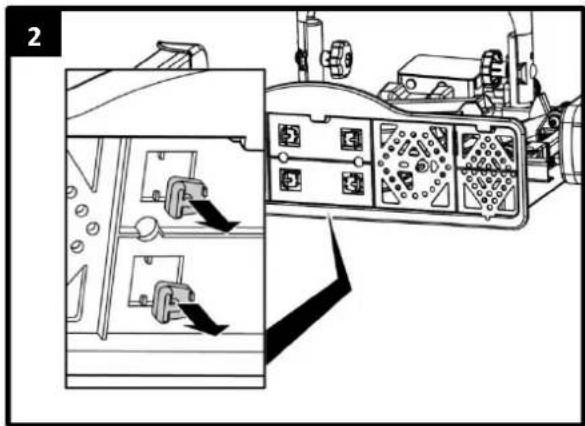 2