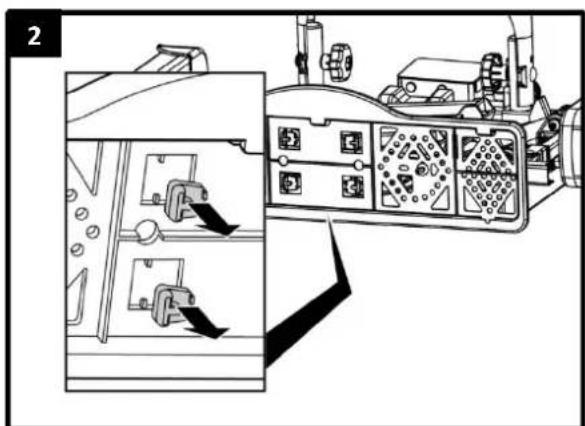 2