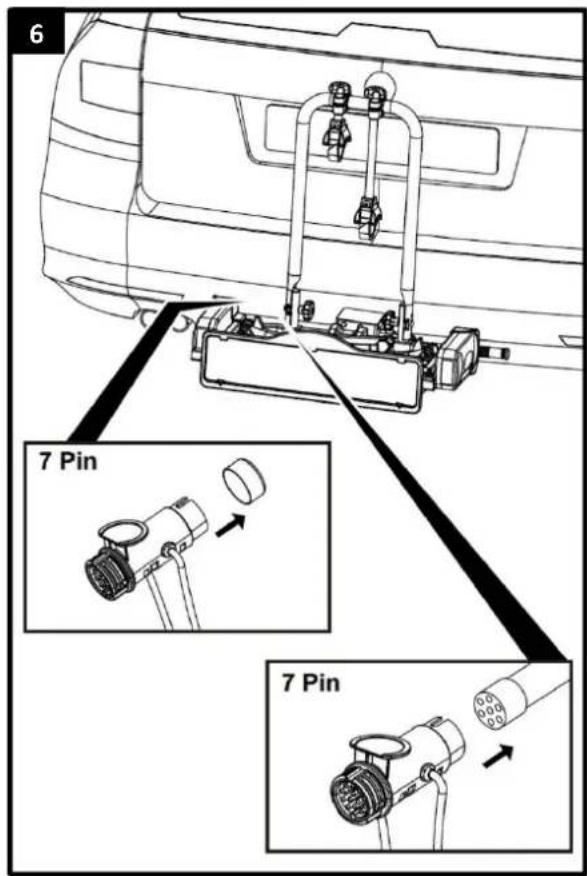 6

7 Pin

7 Pin