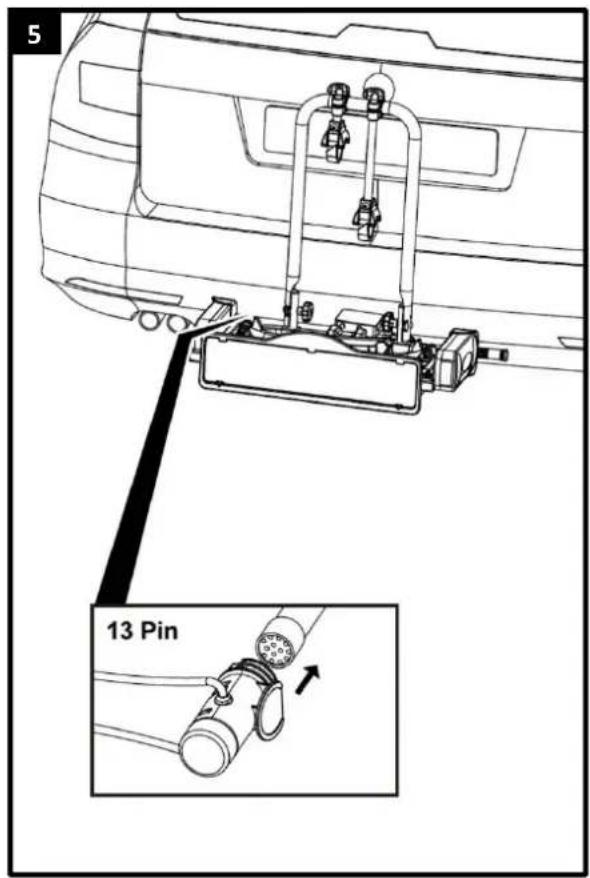 5

13 Pin