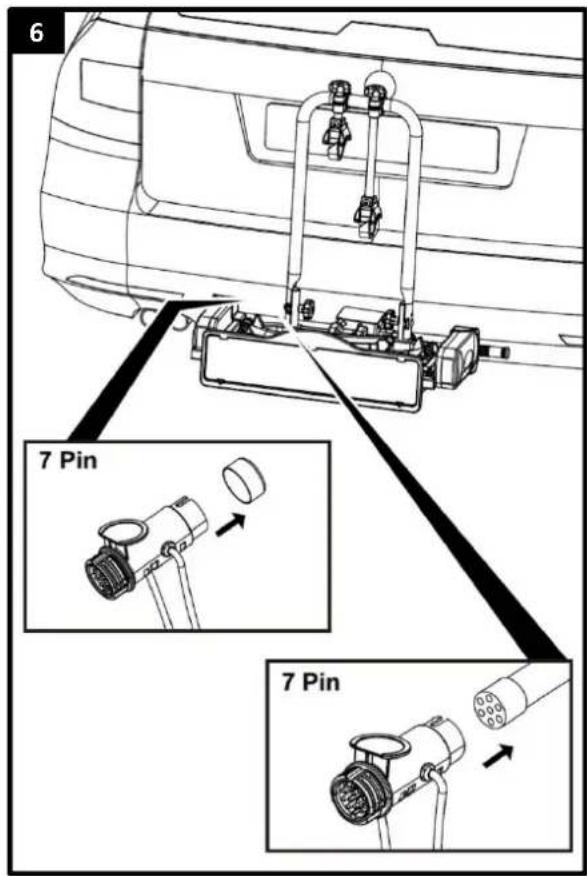 6

7 Pin

7 Pin