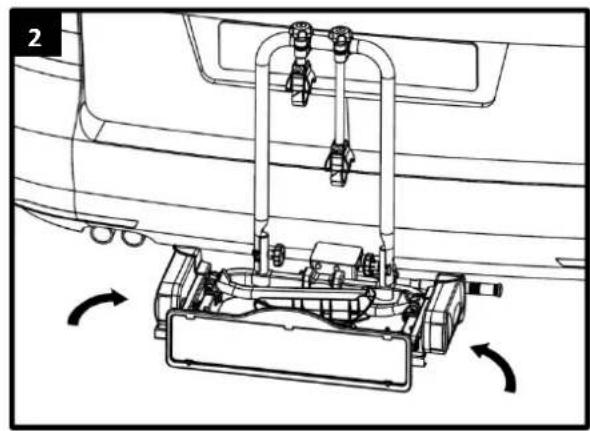 2