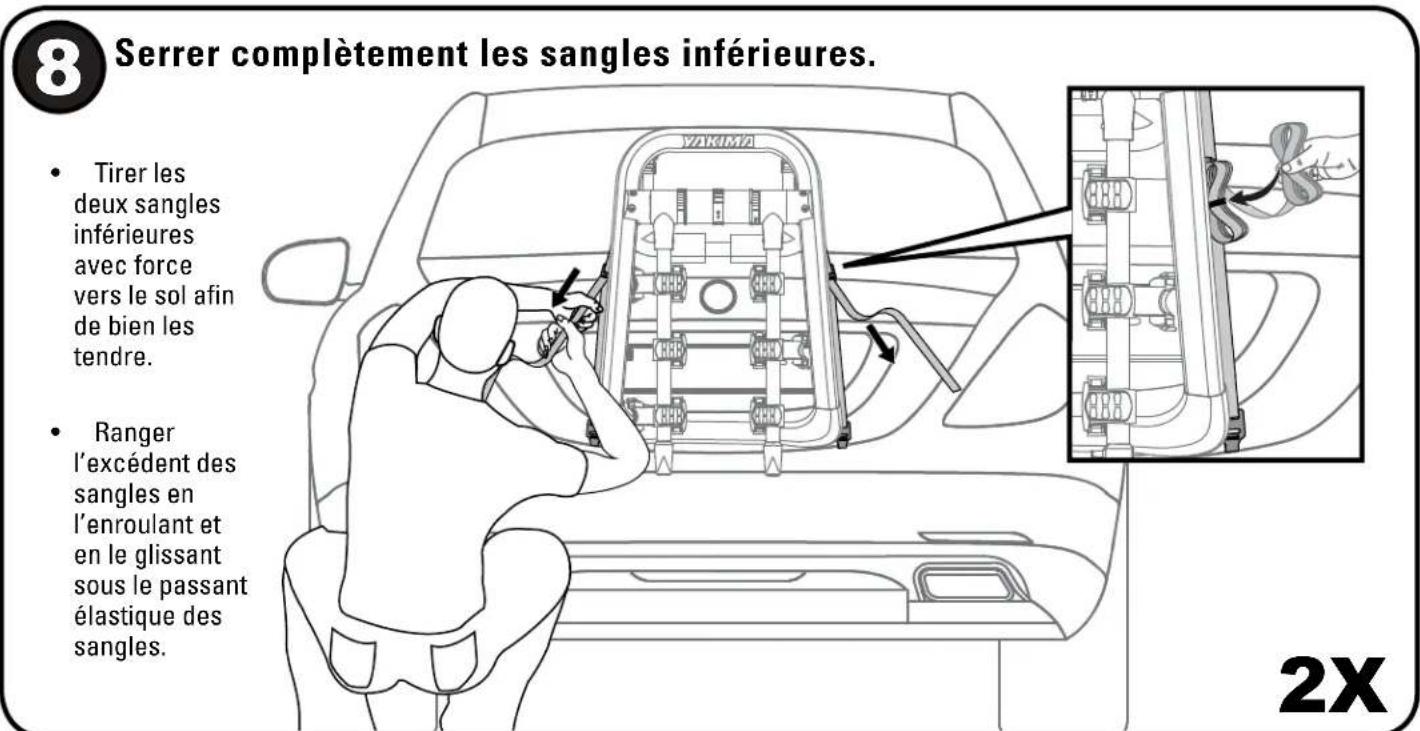 8 Serrer complètement les sangles inférieures.

• Tirer les deux sangles inférieures avec force vers le sol afin de bien les tendre.

• Ranger l'excédent des sangles en l'enroulant et en le glissant sous le passant élastique des sangles.

YAKIMA

2X