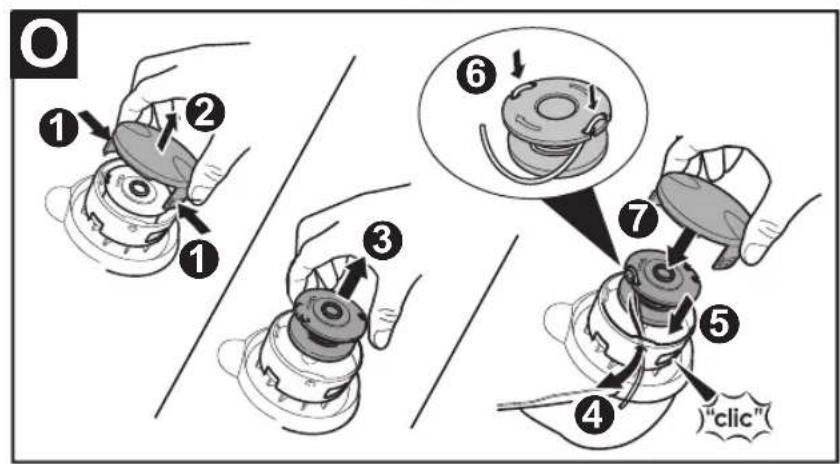 O
1
2
1
3
6
7
5
4
"clic"