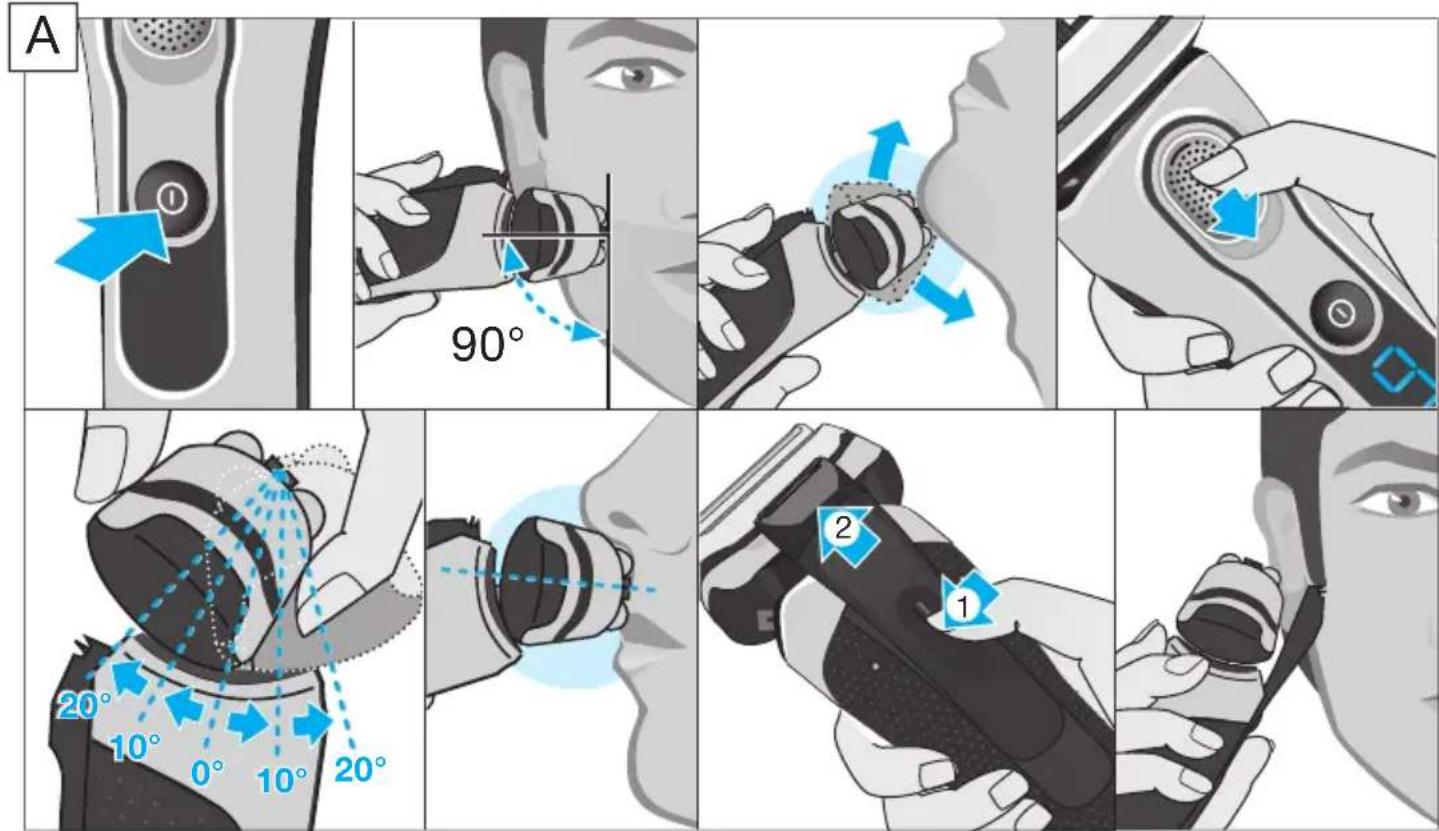 A

90°

20°
10°
0°
10°
20°

2
1