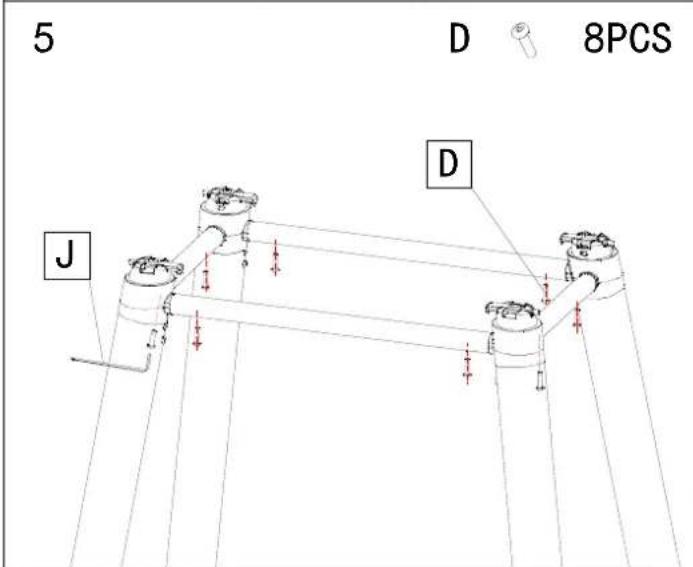 5

D 8PCS

D

J