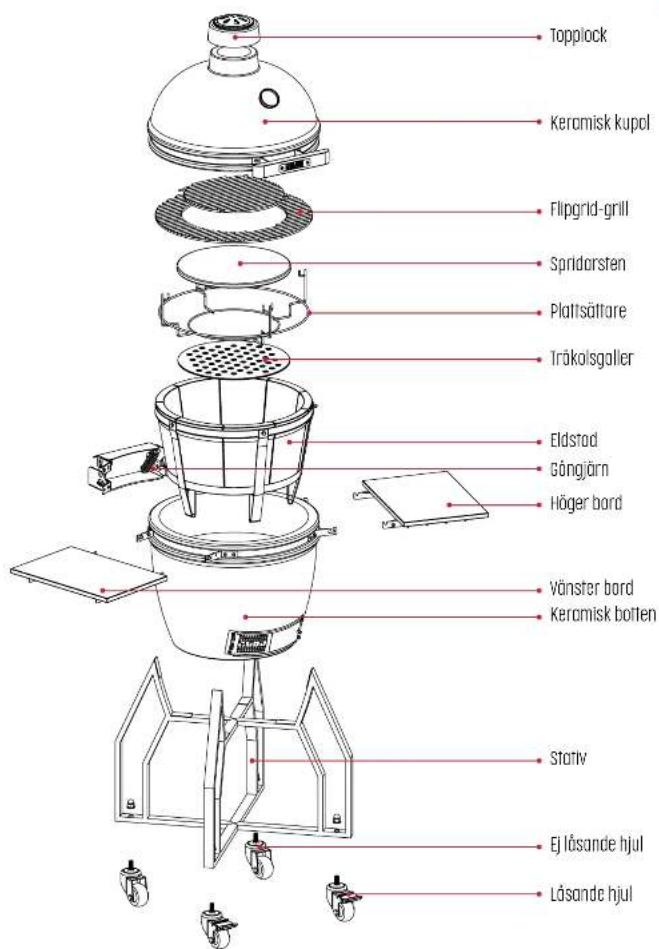 Topplock
Keramisk kupol
Flipgrid-grill
Spridarsten
Plattsättare
Träkolsgaller
Eldstad
Gångjärn
Höger bord
Vänster bord
Keramisk botten
Stativ
Ej låsande hjul
Låsande hjul